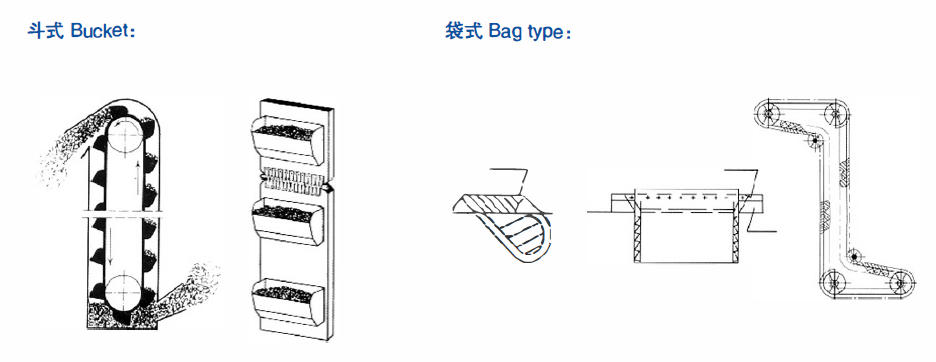 斗式 Bucket：

袋式 Bag type：