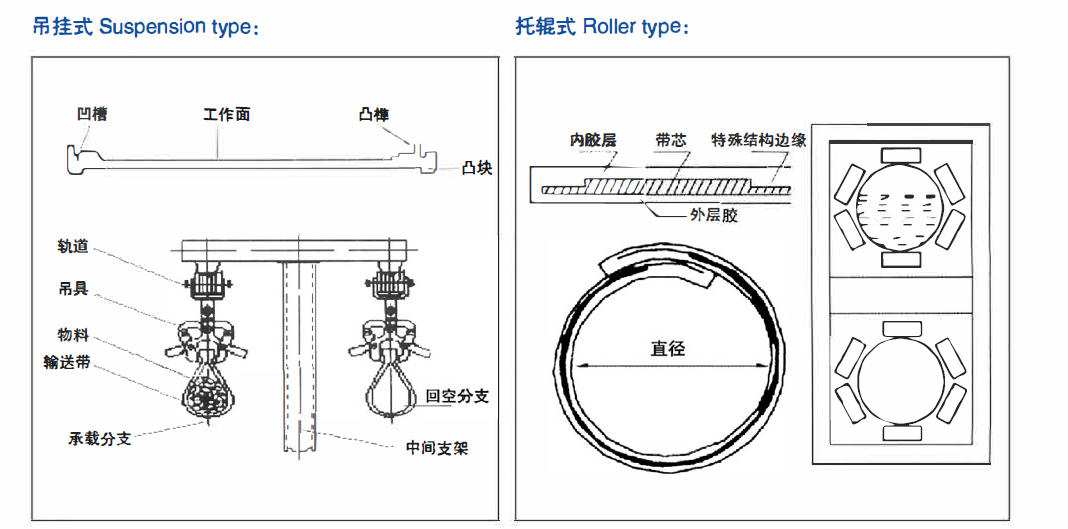 吊挂式 Suspension type：

凹槽
工作面
凸榫
凸块

轨道
吊具
物料
输送带
承载分支
回空分支
中间支架

托辊式 Roller type：

内胶层
带芯
特殊结构边缘
外层胶
直径